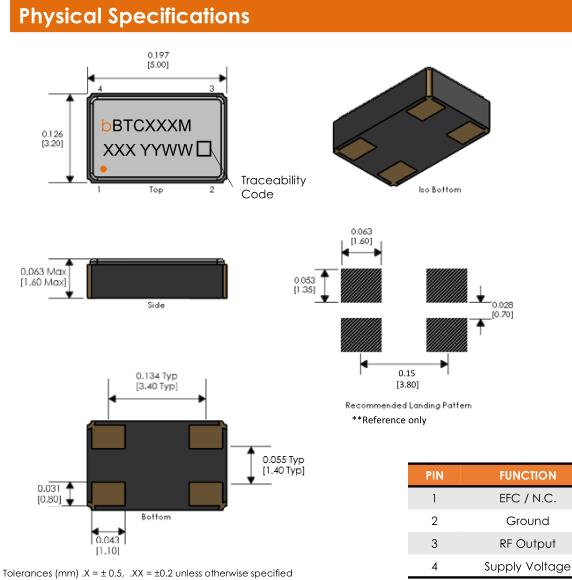 Physical Specifications

0.197
[5.00]

4 3

0.126
[3.20]

bBTCXXXM
XXX YYWW

1 Top 2

Traceability Code

Iso Bottom

0.063 Max
[1.60 Max]

Side

0.063
[1.60]

0.053
[1.35]

0.028
[0.70]

0.15
[3.80]

Recommended Landing Pattern
**Reference only

0.134 Typ
[3.40 Typ]

0.055 Typ
[1.40 Typ]

0.031
[0.80]

Bottom

0.043
[1.10]

| PIN | FUNCTION |
|---|---|
| 1 | EFC / N.C. |
| 2 | Ground |
| 3 | RF Output |
| 4 | Supply Voltage |

Tolerances (mm) .X = ± 0.5, .XX = ±0.2 unless otherwise specified