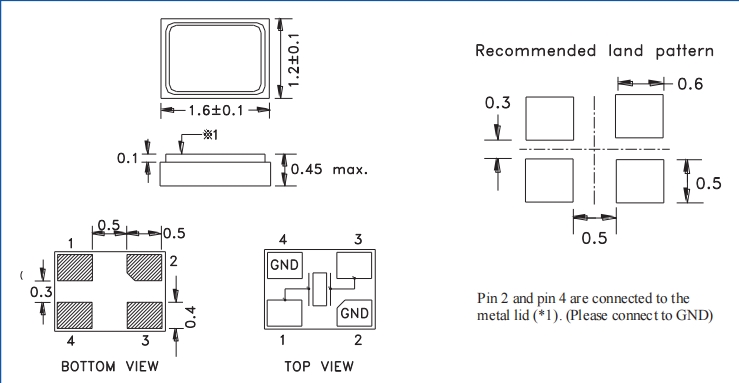 1.2±0.1

1.6±0.1

※1

0.1

0.45 max.

0.5

0.5

1

2

0.3

0.4

4

3

BOTTOM VIEW

4

3

GND

GND

1

2

TOP VIEW

Recommended land pattern

0.6

0.3

0.5

0.5

Pin 2 and pin 4 are connected to the metal lid (*1). (Please connect to GND)